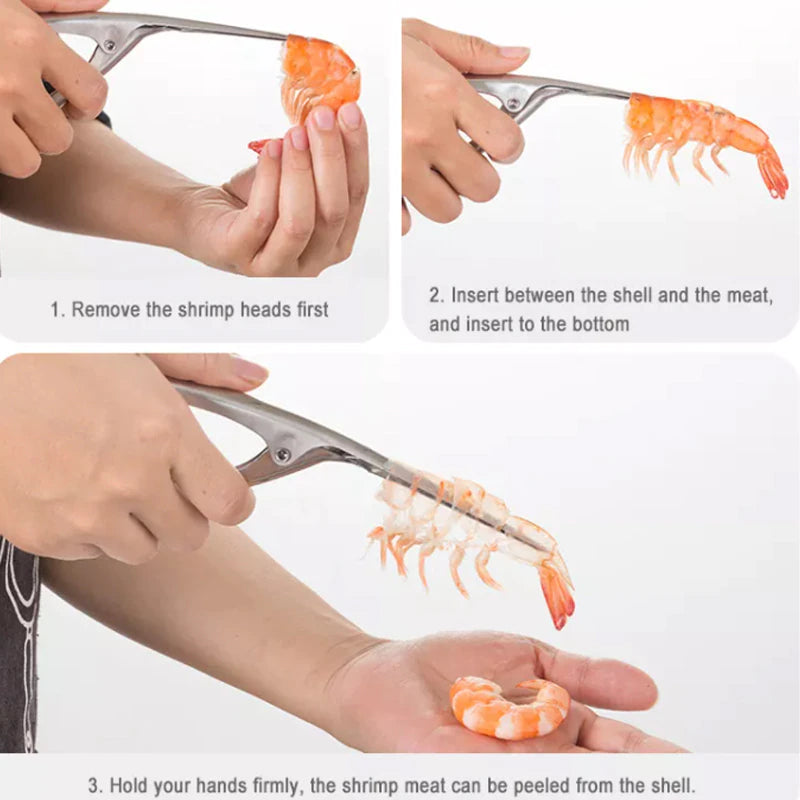 1. Remove the shrimp heads first

2. Insert between the shell and the meat, and insert to the bottom

3. Hold your hands firmly, the shrimp meat can be peeled from the shell.