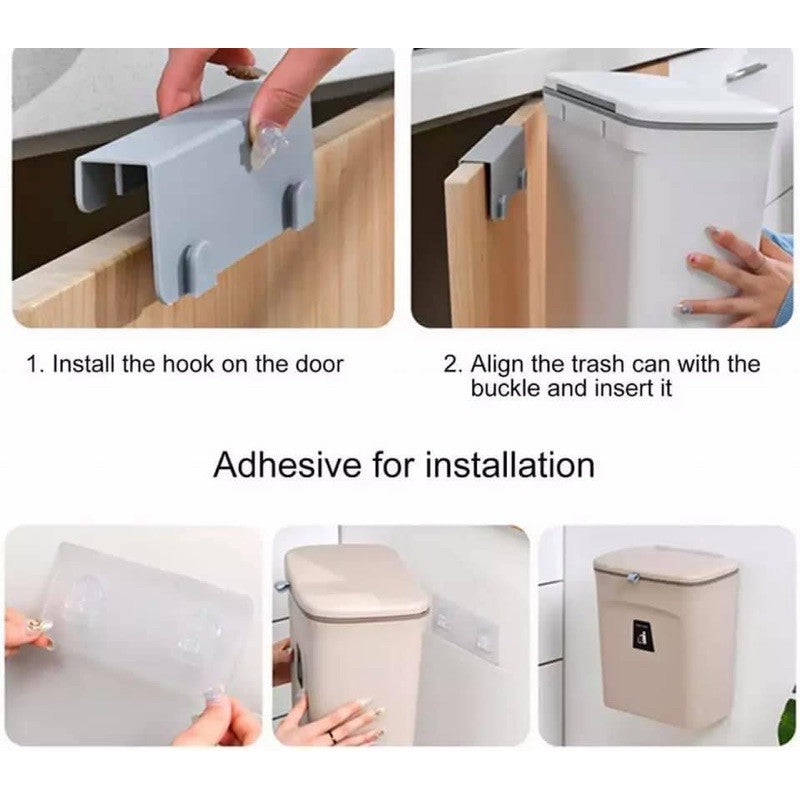 1. Install the hook on the door

2. Align the trash can with the buckle and insert it

Adhesive for installation