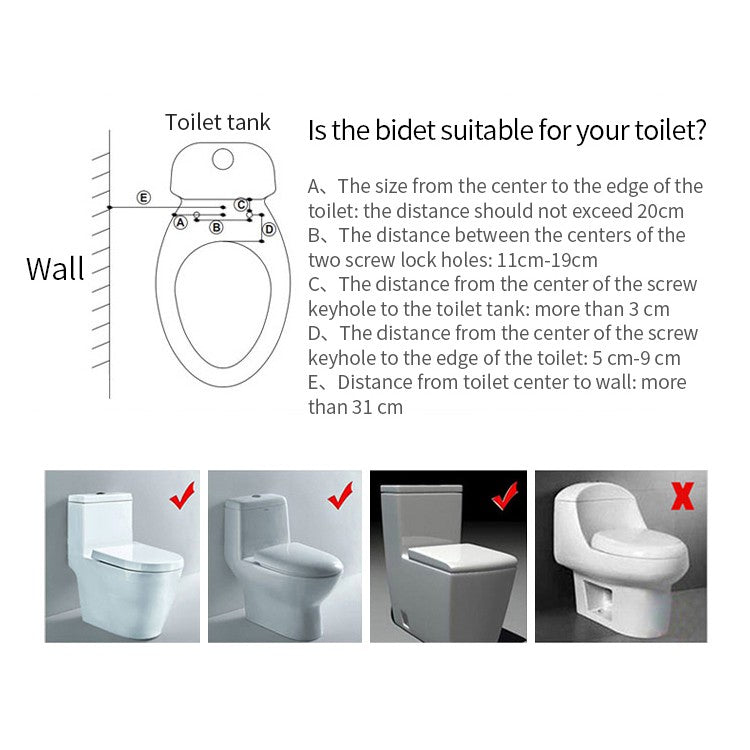 Toilet tank

Wall

E

C

A

B

D

Is the bidet suitable for your toilet?

A、The size from the center to the edge of the toilet: the distance should not exceed 20cm
B、The distance between the centers of the two screw lock holes: 11cm-19cm
C、The distance from the center of the screw keyhole to the toilet tank: more than 3 cm
D、The distance from the center of the screw keyhole to the edge of the toilet: 5 cm-9 cm
E、Distance from toilet center to wall: more than 31 cm