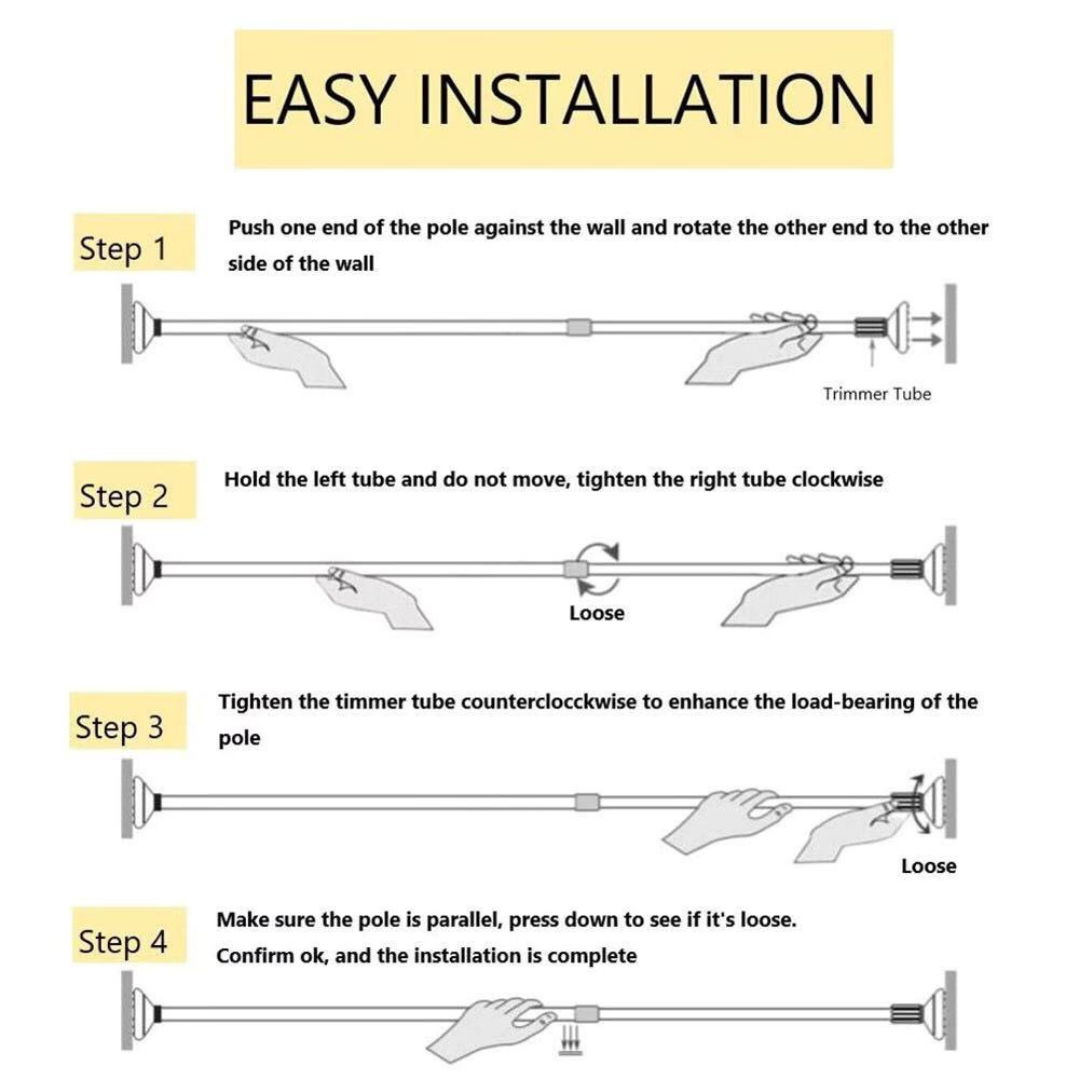 EASY INSTALLATION

Step 1

Push one end of the pole against the wall and rotate the other end to the other side of the wall

Trimmer Tube

Step 2

Hold the left tube and do not move, tighten the right tube clockwise

Loose

Step 3

Tighten the timmer tube counterclocckwise to enhance the load-bearing of the pole

Loose

Step 4

Make sure the pole is parallel, press down to see if it's loose.
Confirm ok, and the installation is complete